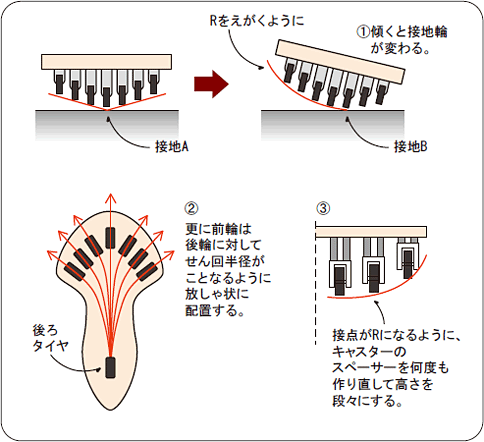 Rをえがくように

①傾くと接地輪が変わる。

接地A

接地B

②
更に前輪は後輪に対してせん回半径がことなるように放しゃ状に配置する。

後ろタイヤ

③

接点がRになるように、キャスターのスペーサーを何度も作り直して高さを段々にする。