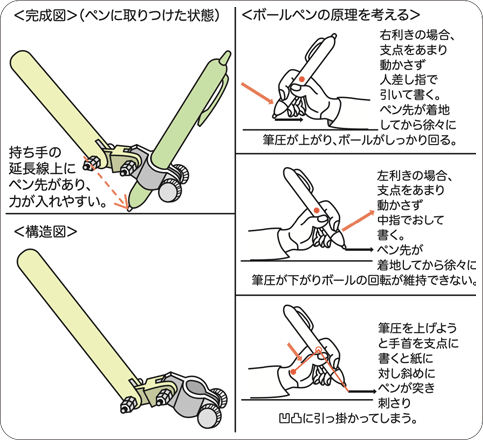 ＜完成図＞（ペンに取りつけた状態）

持ち手の延長線上にペン先があり、力が入れやすい。

＜構造図＞

＜ボールペンの原理を考える＞

右利きの場合、支点をあまり動かさず人差し指で引いて書く。ペン先が着地してから徐々に筆圧が上がり、ボールがしっかり回る。

左利きの場合、支点をあまり動かさず中指でおして書く。ペン先が着地してから徐々に筆圧が下がりボールの回転が維持できない。

筆圧を上げようと手首を支点に書くと紙に対し斜めにペンが突き刺さり凹凸に引っ掛かってしまう。