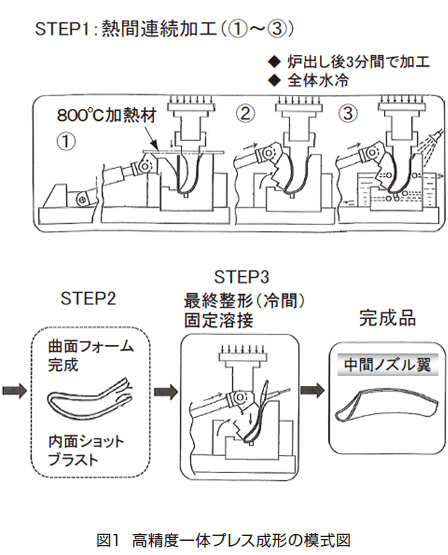 STEP1：熱間連続加工（①～③）

◆ 炉出し後3分間で加工
◆ 全体水冷

800℃加熱材
①
②
③

STEP2
曲面フォーム完成
内面ショットブラスト

STEP3
最終整形（冷間）
固定溶接

完成品
中間ノズル翼

図1 高精度一体プレス成形の模式図